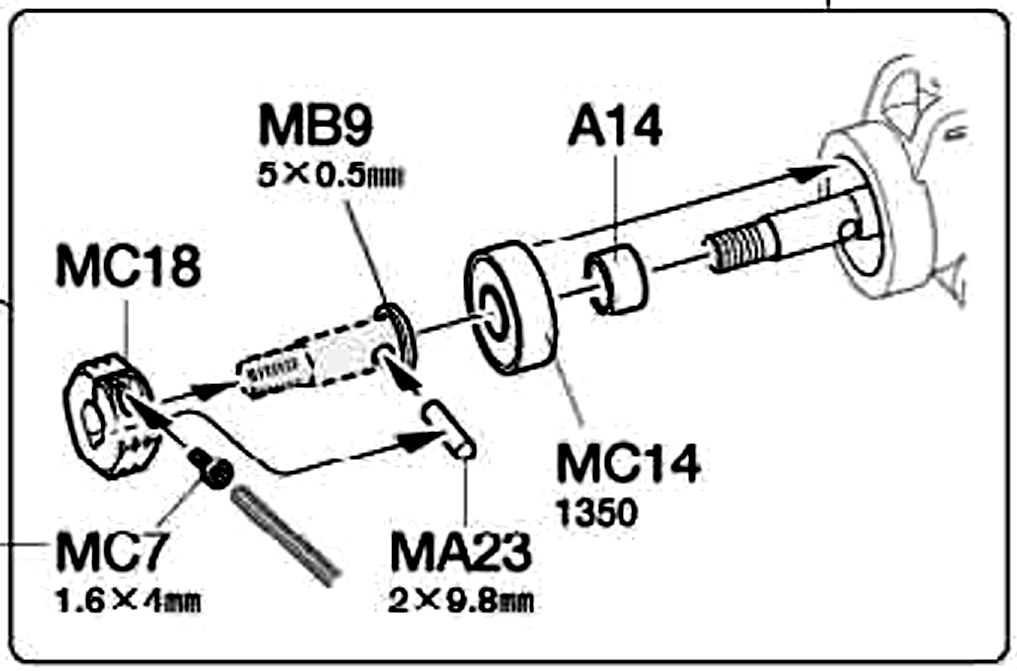 MB9
5×0.5mm

A14

MC18

MC14
1350

MC7
1.6×4mm

MA23
2×9.8mm